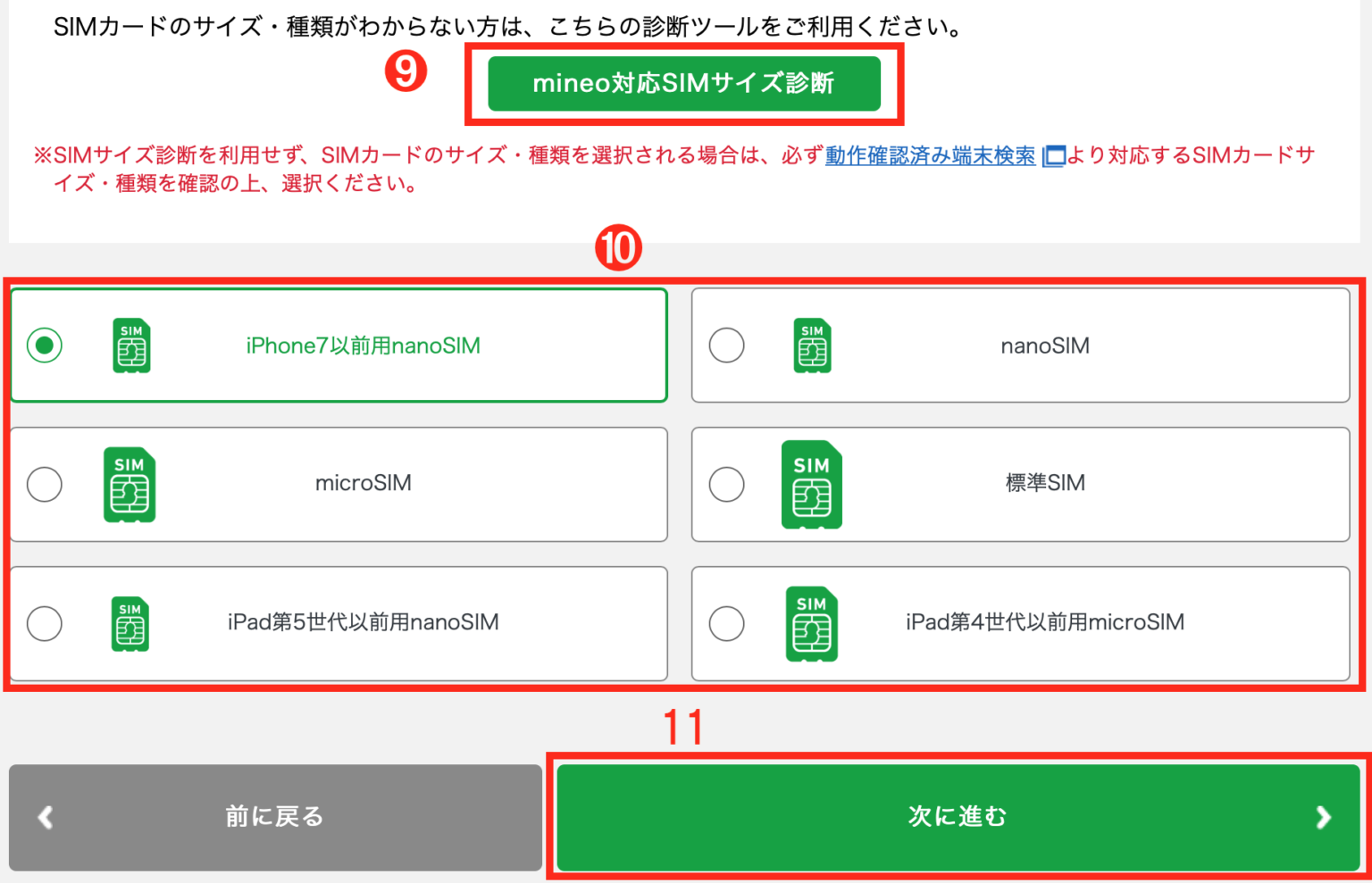 SIMカードのサイズ・種類がわからない方は、こちらの診断ツールをご利用ください。

❾

mineo対応SIMサイズ診断

※SIMサイズ診断を利用せず、SIMカードのサイズ・種類を選択される場合は、必ず動作確認済み端末検索より対応するSIMカードサイズ・種類を確認の上、選択ください。

❿

SIM iPhone7以前用nanoSIM

SIM nanoSIM

SIM microSIM

SIM 標準SIM

SIM iPad第5世代以前用nanoSIM

SIM iPad第4世代以前用microSIM

11

前に戻る

次に進む